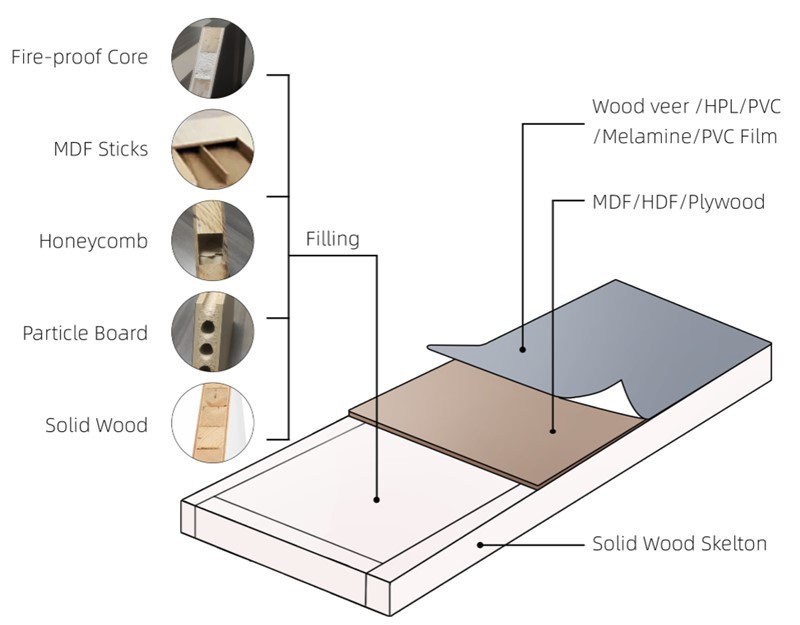 Fire-proof Core

MDF Sticks

Honeycomb

Particle Board

Solid Wood

Filling

Wood veer /HPL/PVC /Melamine/PVC Film

MDF/HDF/Plywood

Solid Wood Skelton